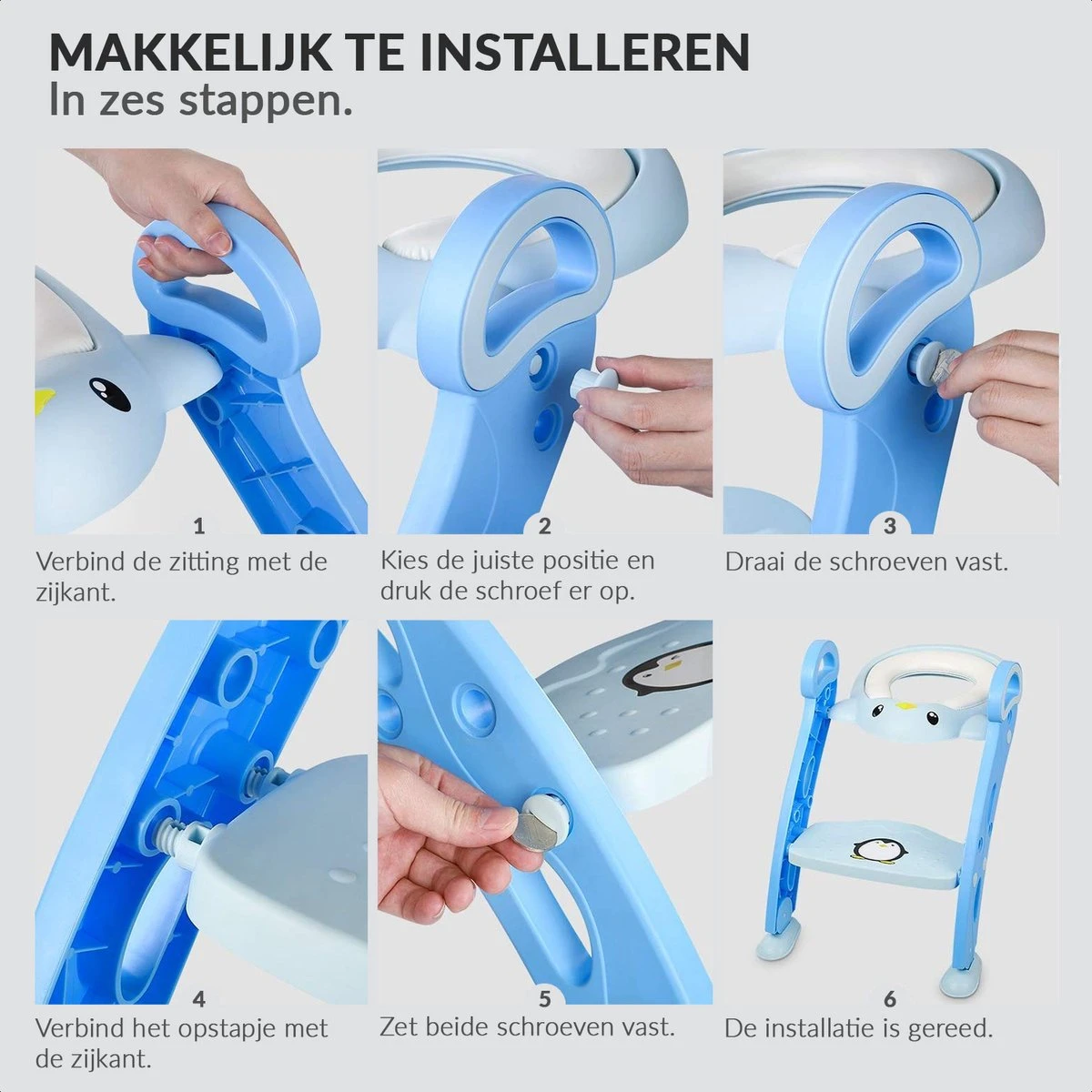 MAKKELIJK TE INSTALLEREN
In zes stappen.

1
Verbind de zitting met de zijkant.

2
Kies de juiste positie en druk de schroef er op.

3
Draai de schroeven vast.

4
Verbind het opstapje met de zijkant.

5
Zet beide schroeven vast.

6
De installatie is gereed.